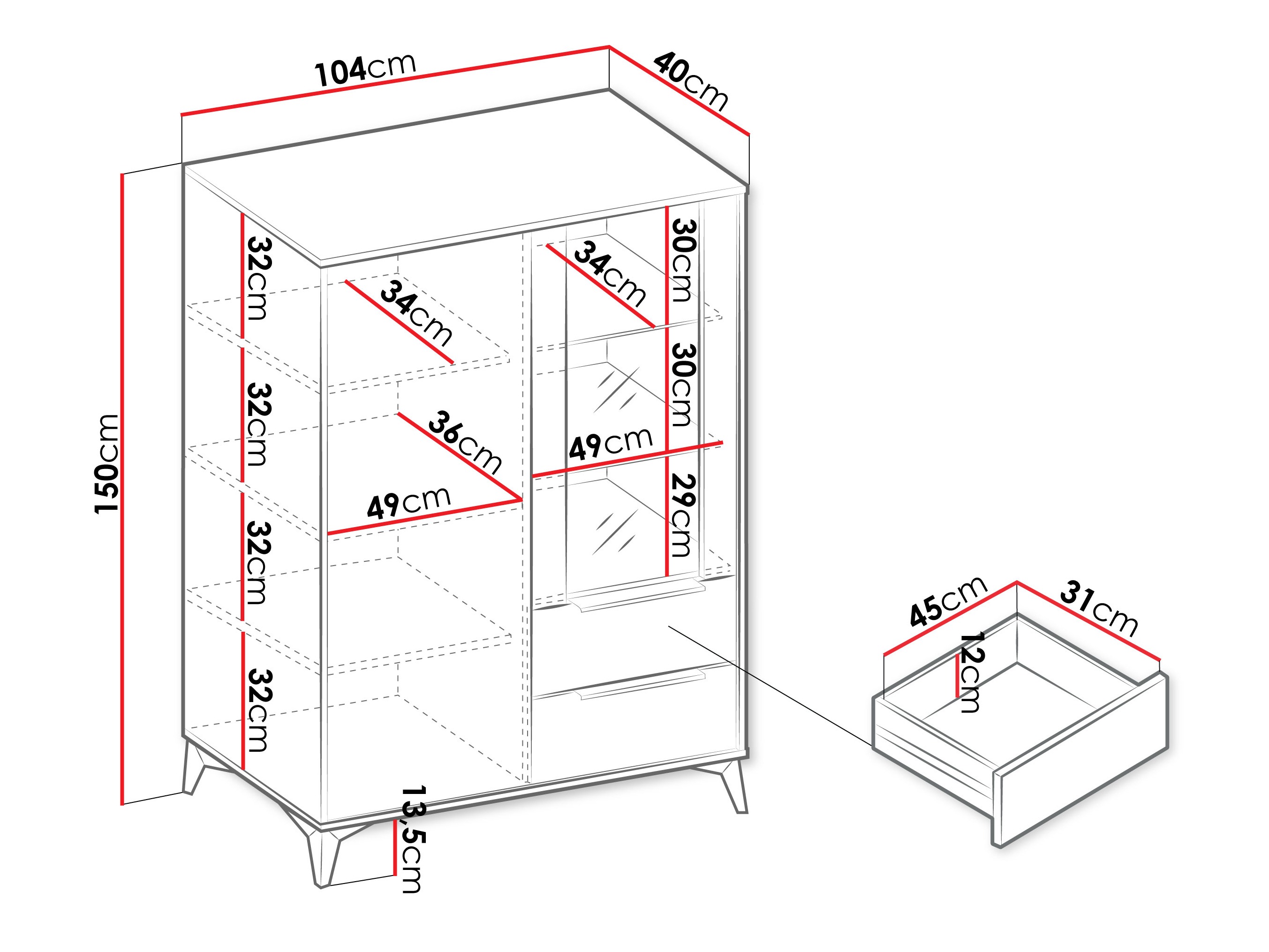 104cm
40cm
150cm
32cm
32cm
32cm
32cm
34cm
36cm
49cm
34cm
30cm
30cm
49cm
29cm
13,5cm
45cm
31cm
12cm