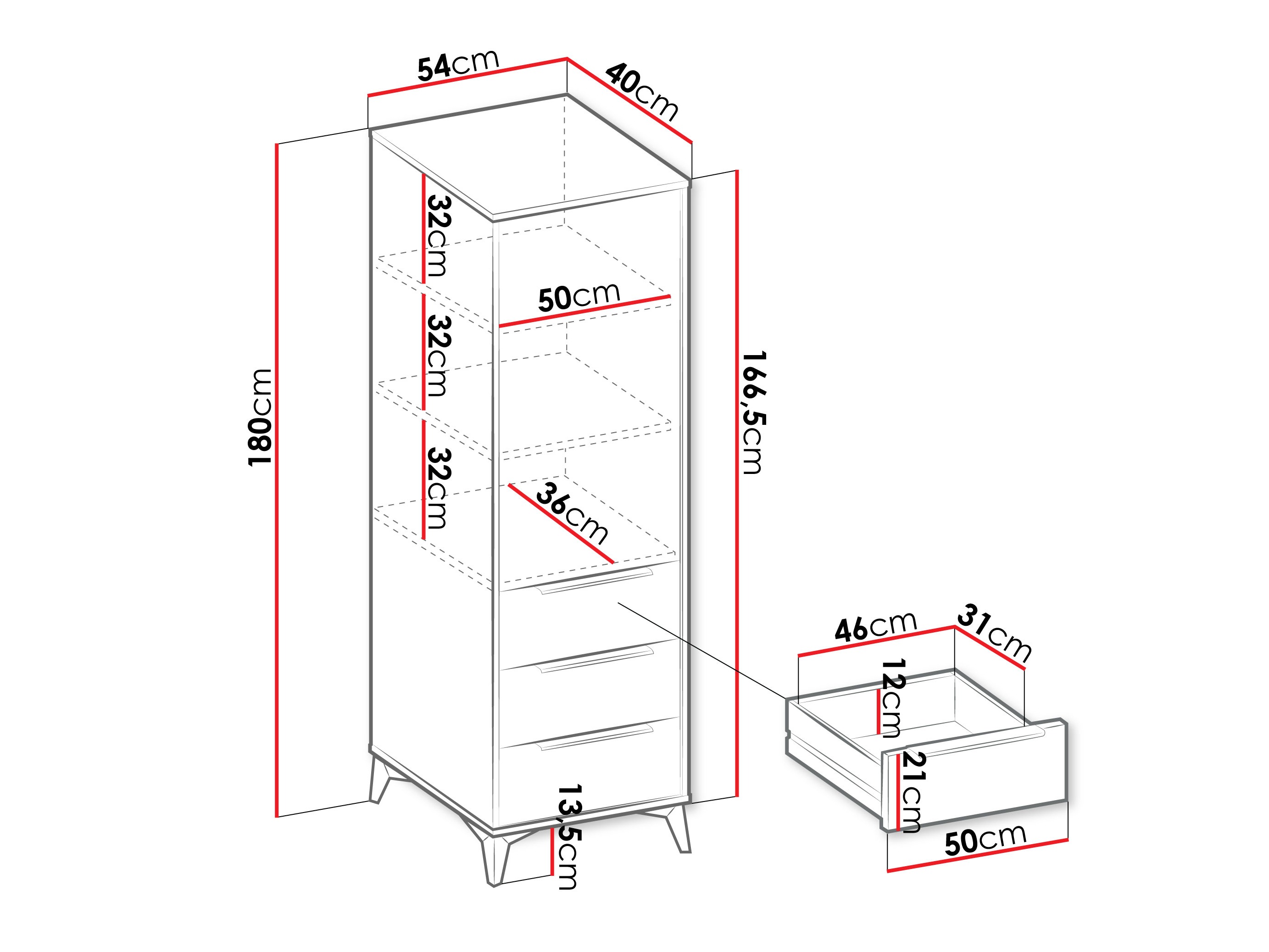 54cm
40cm
180cm
32cm
32cm
32cm
50cm
36cm
166,5cm
13,5cm
46cm
31cm
12cm
21cm
50cm