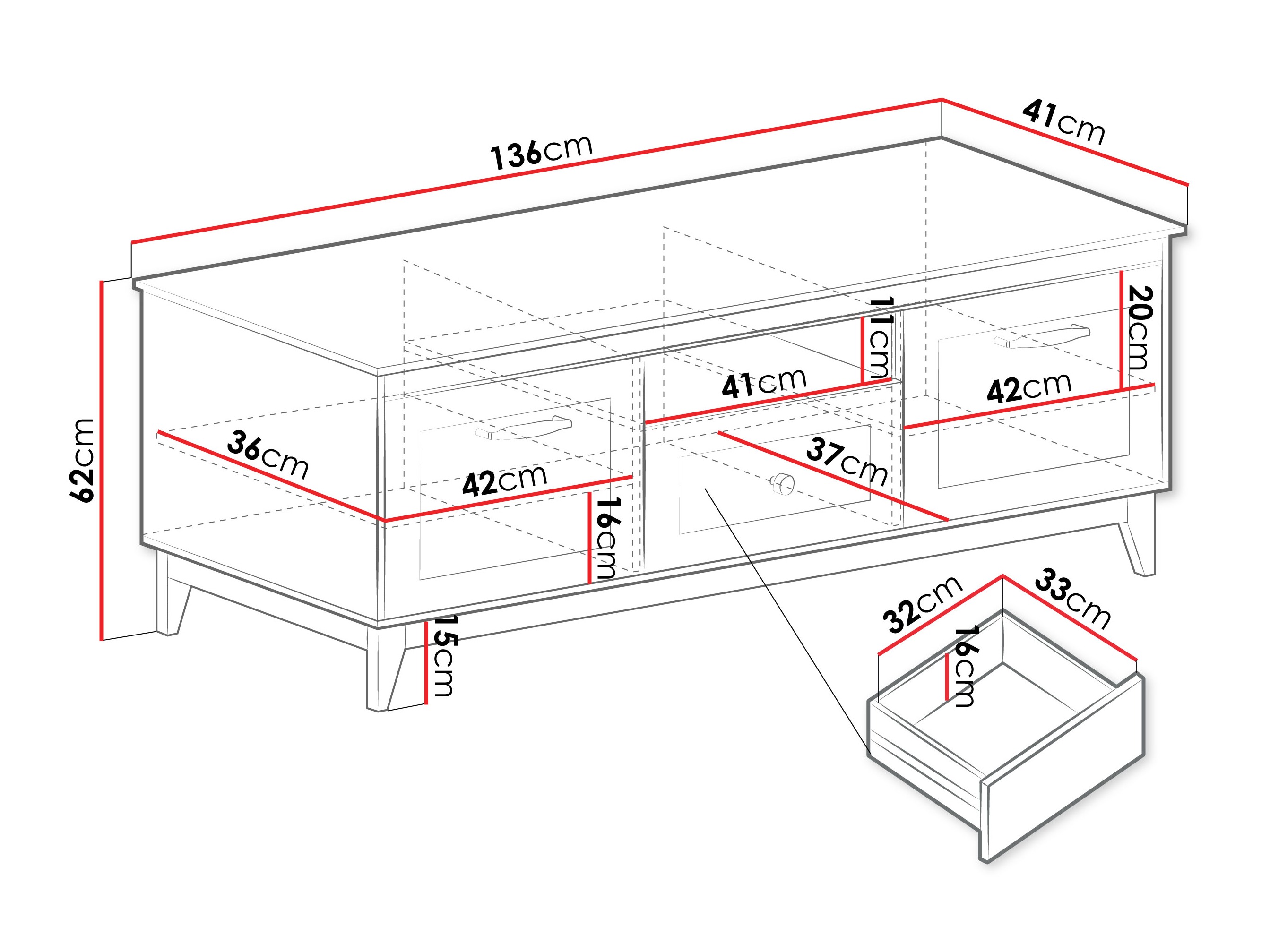 136cm
41cm
62cm
11cm
20cm
41cm
42cm
36cm
42cm
37cm
16cm
15cm
32cm
33cm
16cm