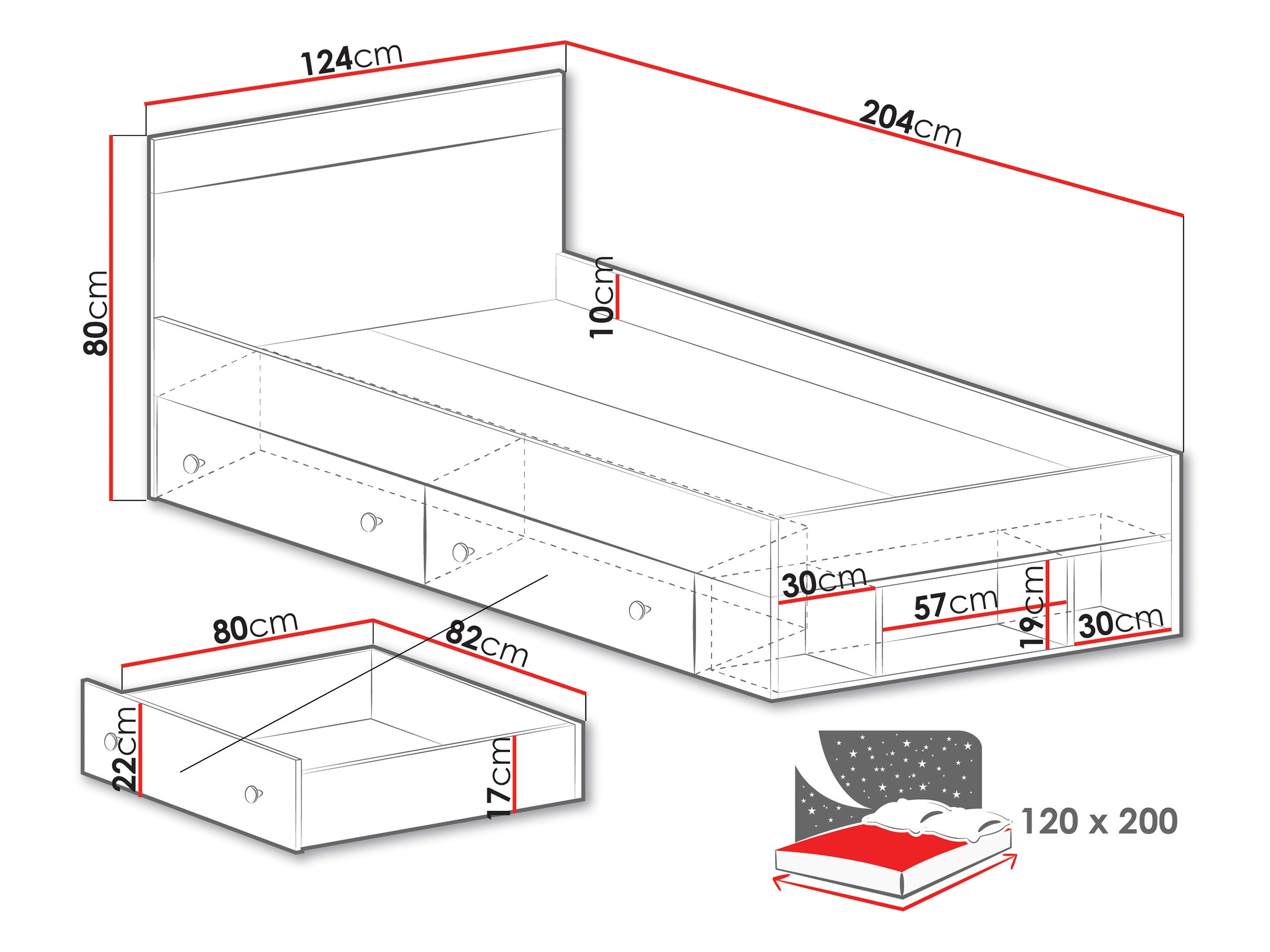 124cm
204cm
80cm
10cm
30cm
57cm
19cm
30cm
80cm
82cm
22cm
17cm
120 x 200