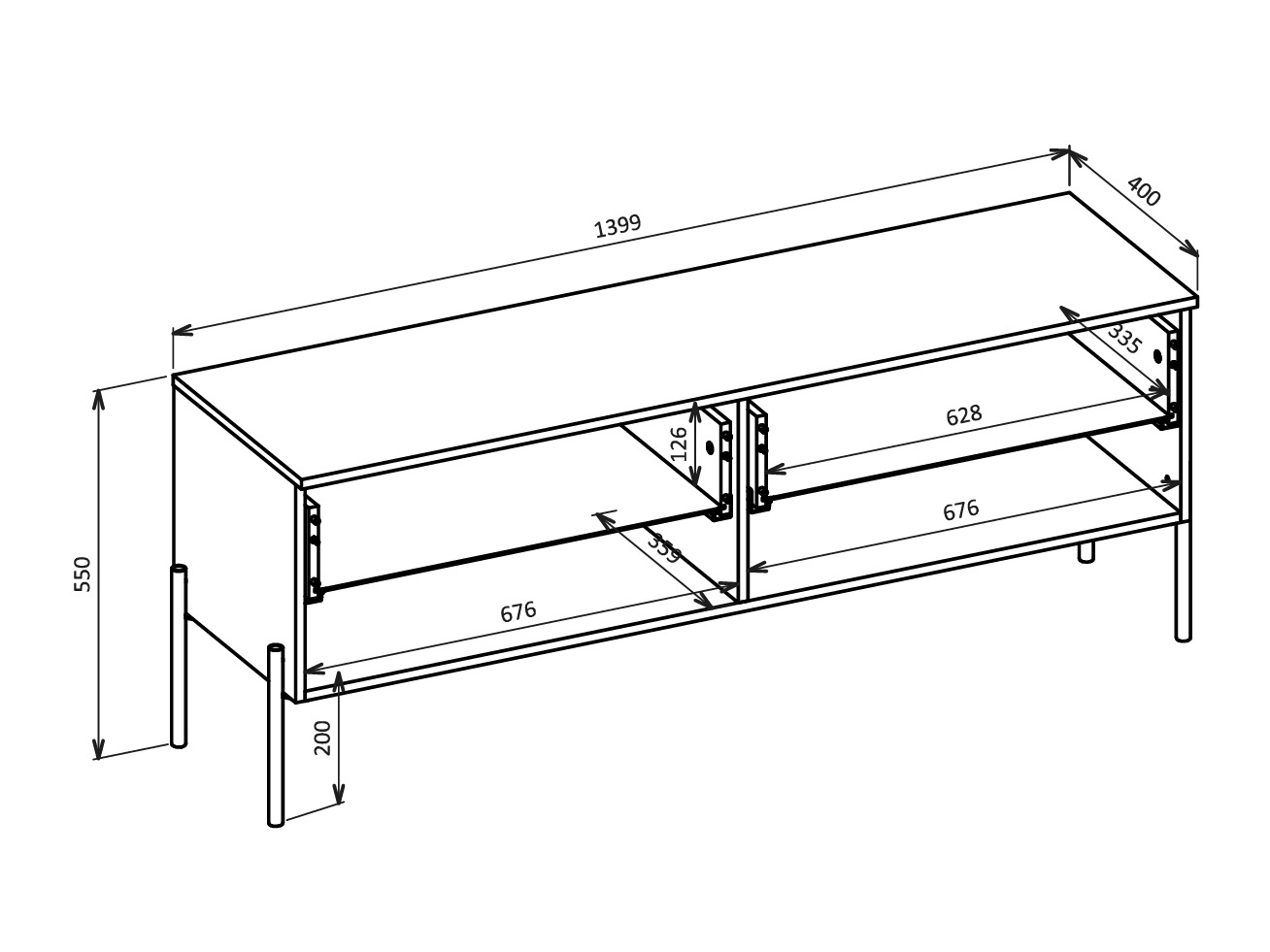 1399
400
335
628
126
676
339
676
550
200