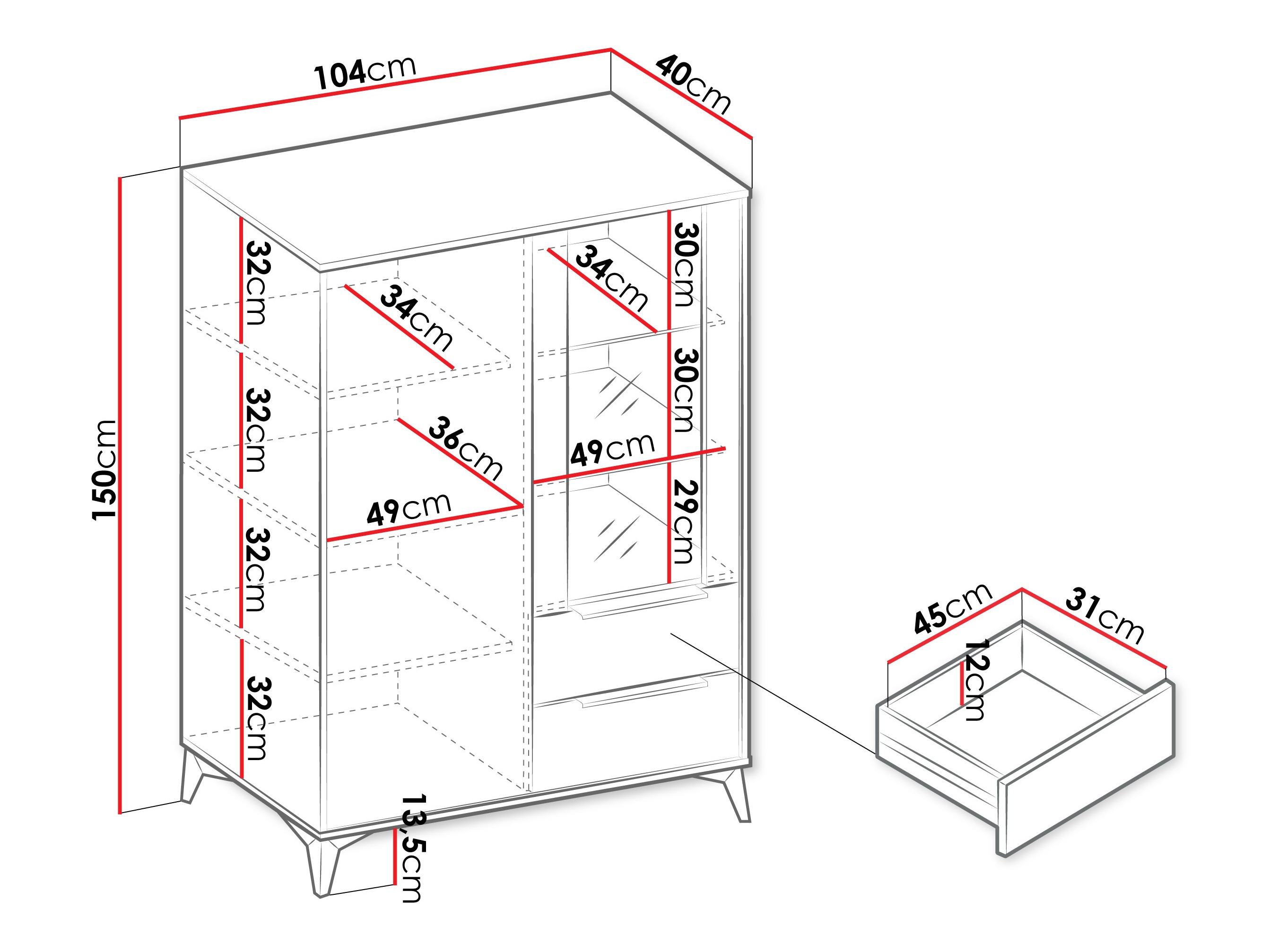 104cm
40cm
150cm
32cm
32cm
32cm
32cm
34cm
36cm
49cm
34cm
30cm
30cm
49cm
29cm
13,5cm
45cm
31cm
12cm