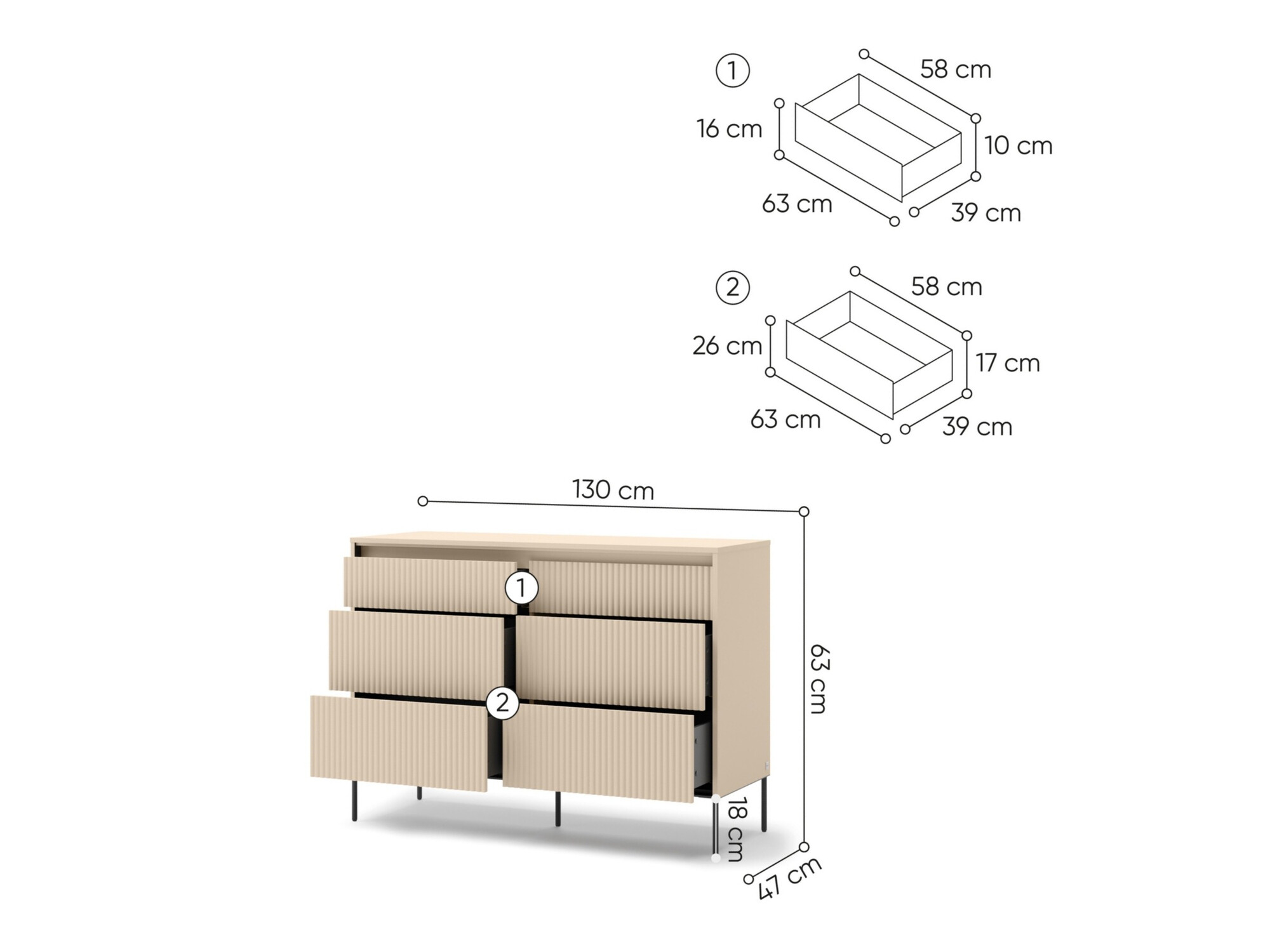 1
58 cm
16 cm
10 cm
63 cm
39 cm

2
58 cm
26 cm
17 cm
63 cm
39 cm

130 cm
1
2
63 cm
18 cm
47 cm