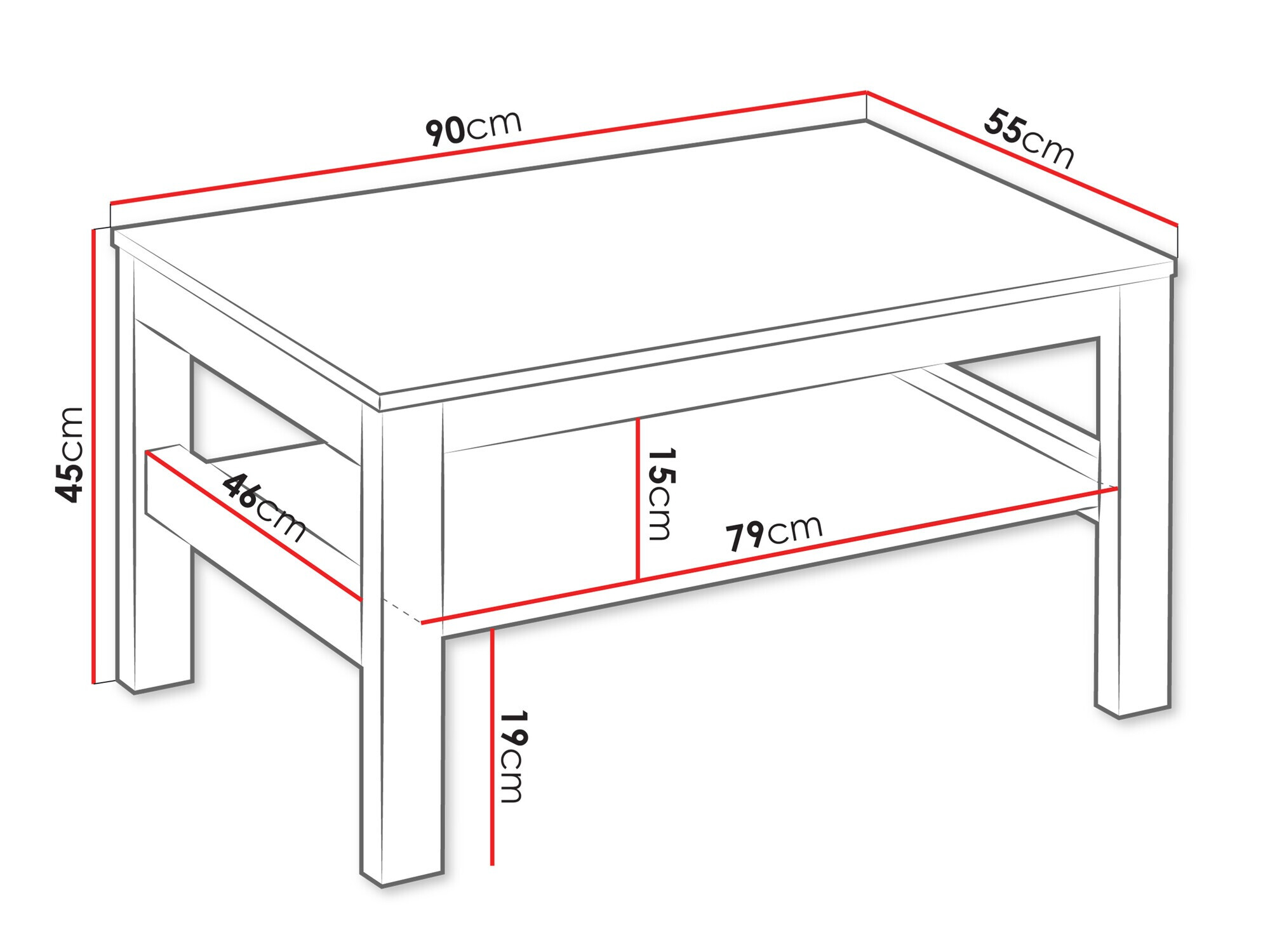 90cm
55cm
45cm
46cm
15cm
79cm
19cm