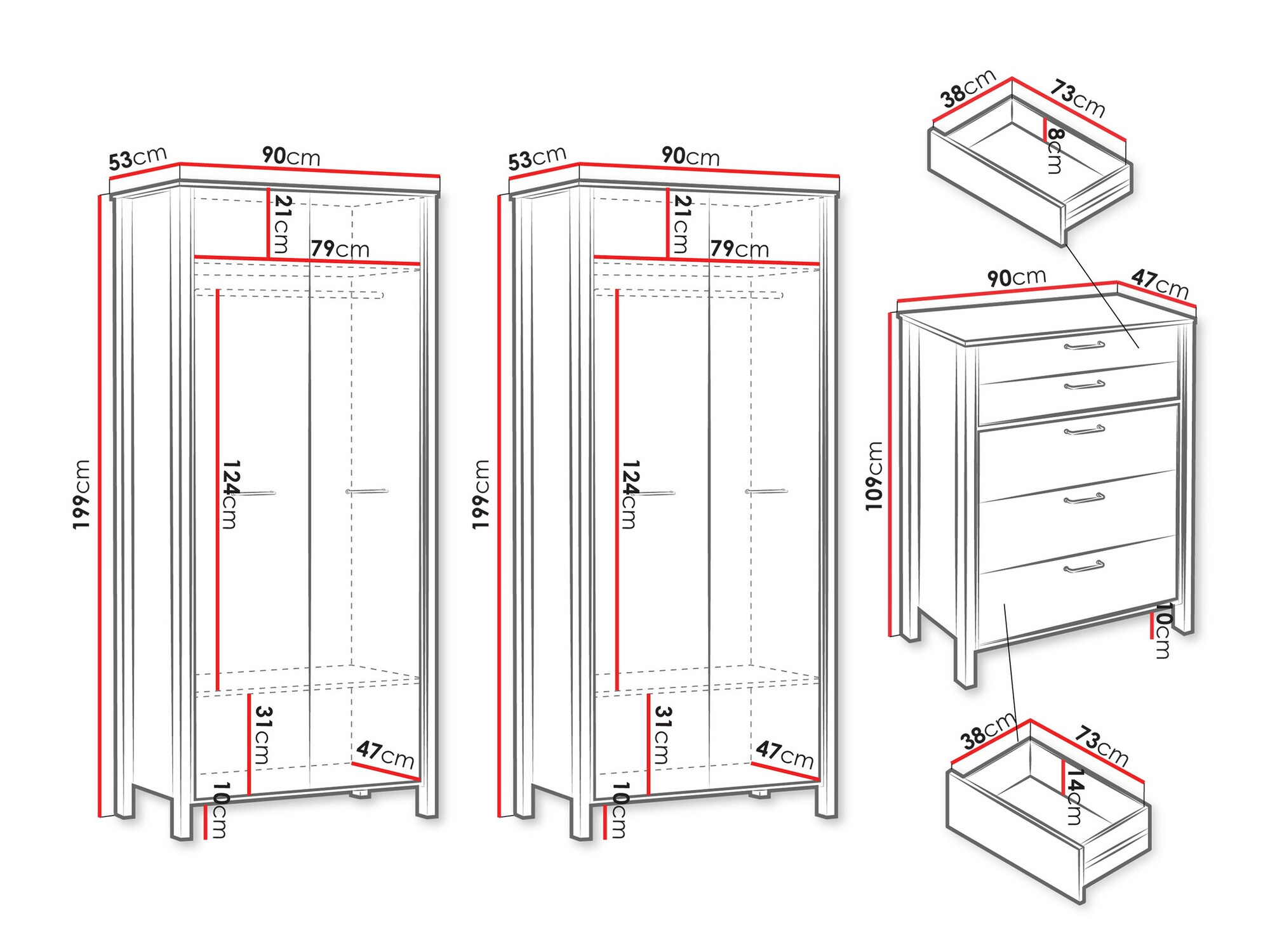 53cm
90cm
21cm
79cm
199cm
124cm
31cm
47cm
10cm

53cm
90cm
21cm
79cm
199cm
124cm
31cm
47cm
10cm

38cm
73cm
8cm

90cm
47cm
109cm
10cm

38cm
73cm
14cm