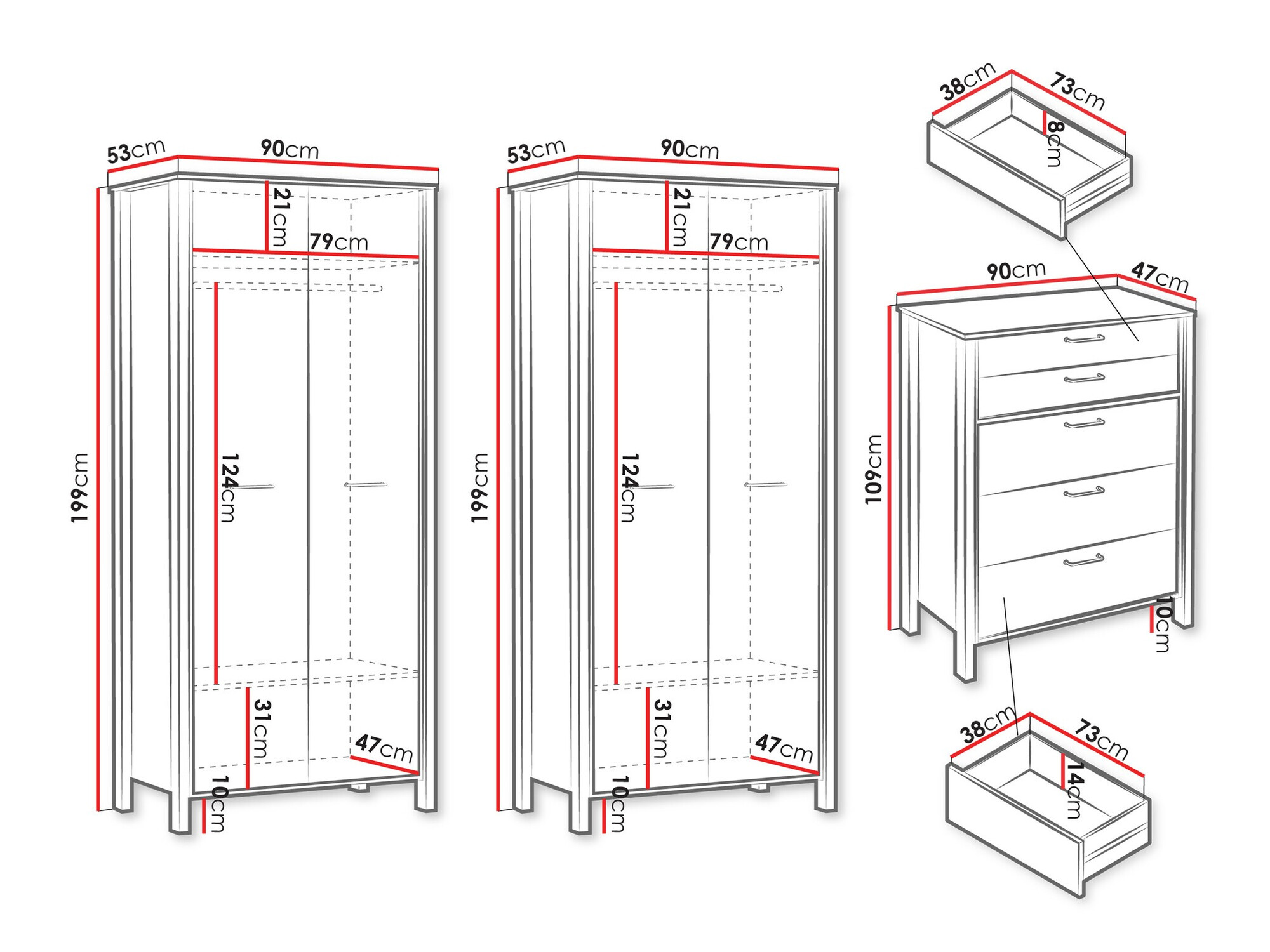 53cm
90cm
21cm
79cm
199cm
124cm
31cm
47cm
10cm

53cm
90cm
21cm
79cm
199cm
124cm
31cm
47cm
10cm

38cm
73cm
8cm

90cm
47cm
109cm
10cm

38cm
73cm
14cm