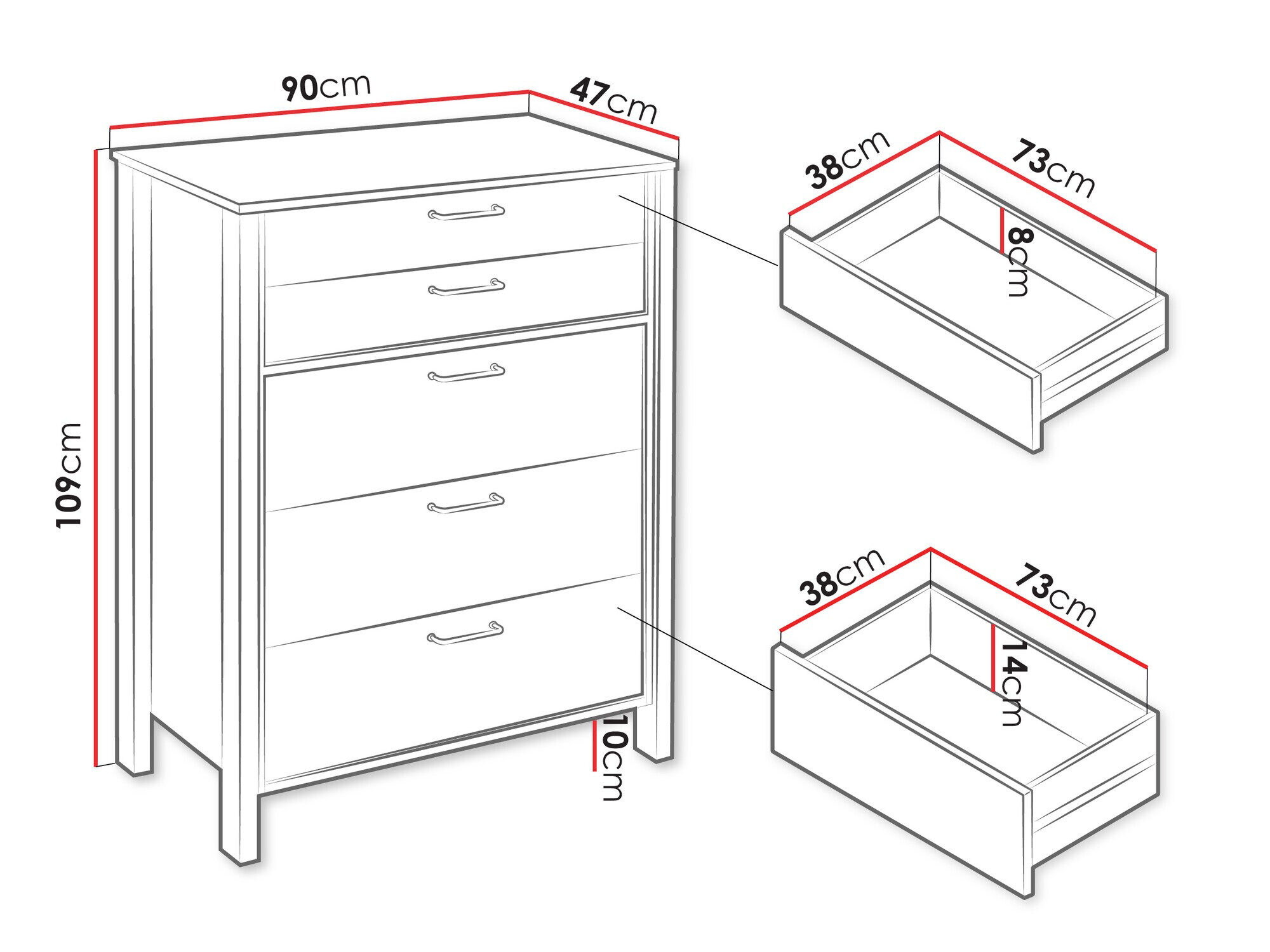 90cm
47cm
109cm
10cm
38cm
73cm
8cm
38cm
73cm
14cm