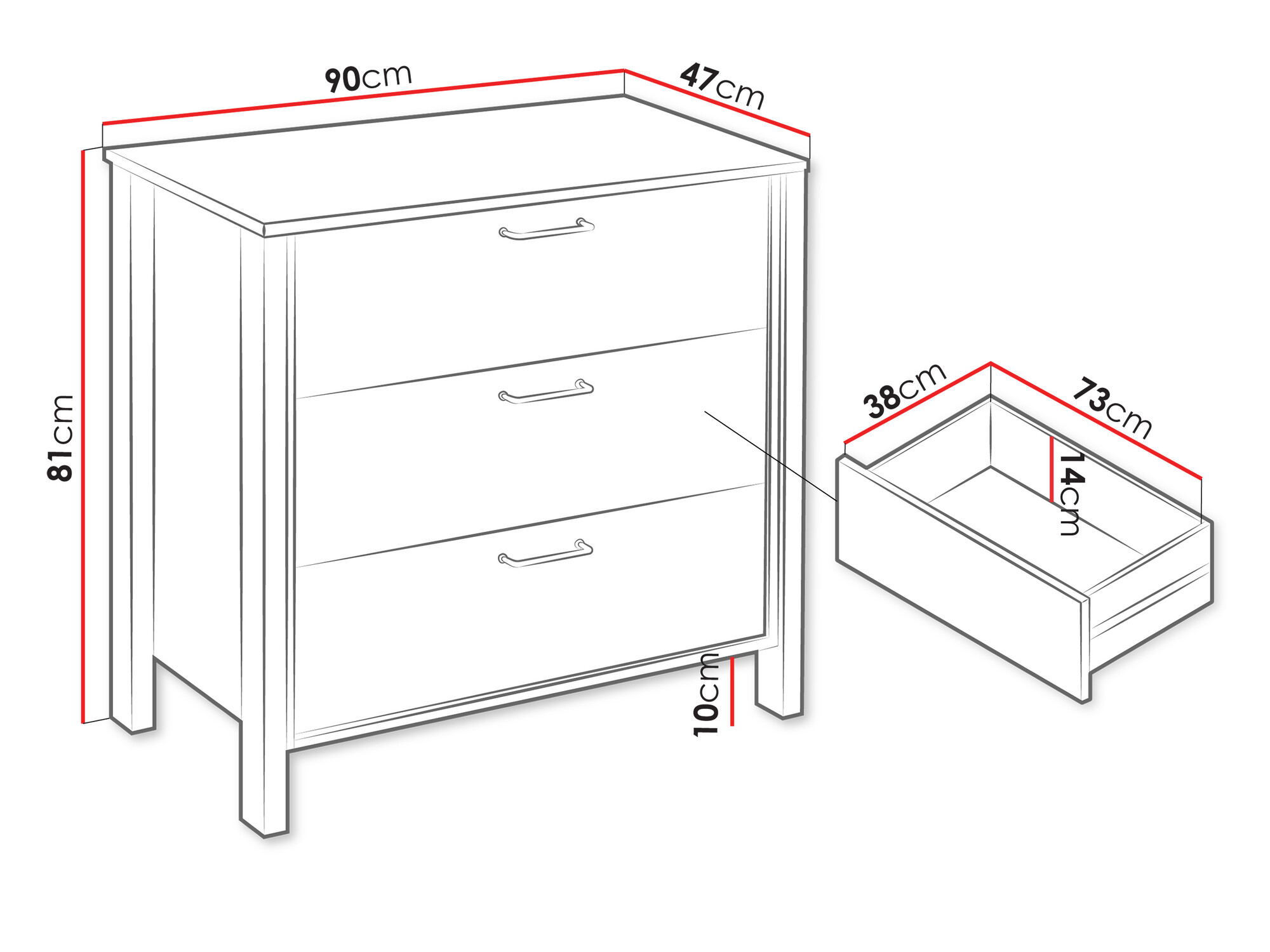 90cm
47cm
81cm
38cm
73cm
14cm
10cm