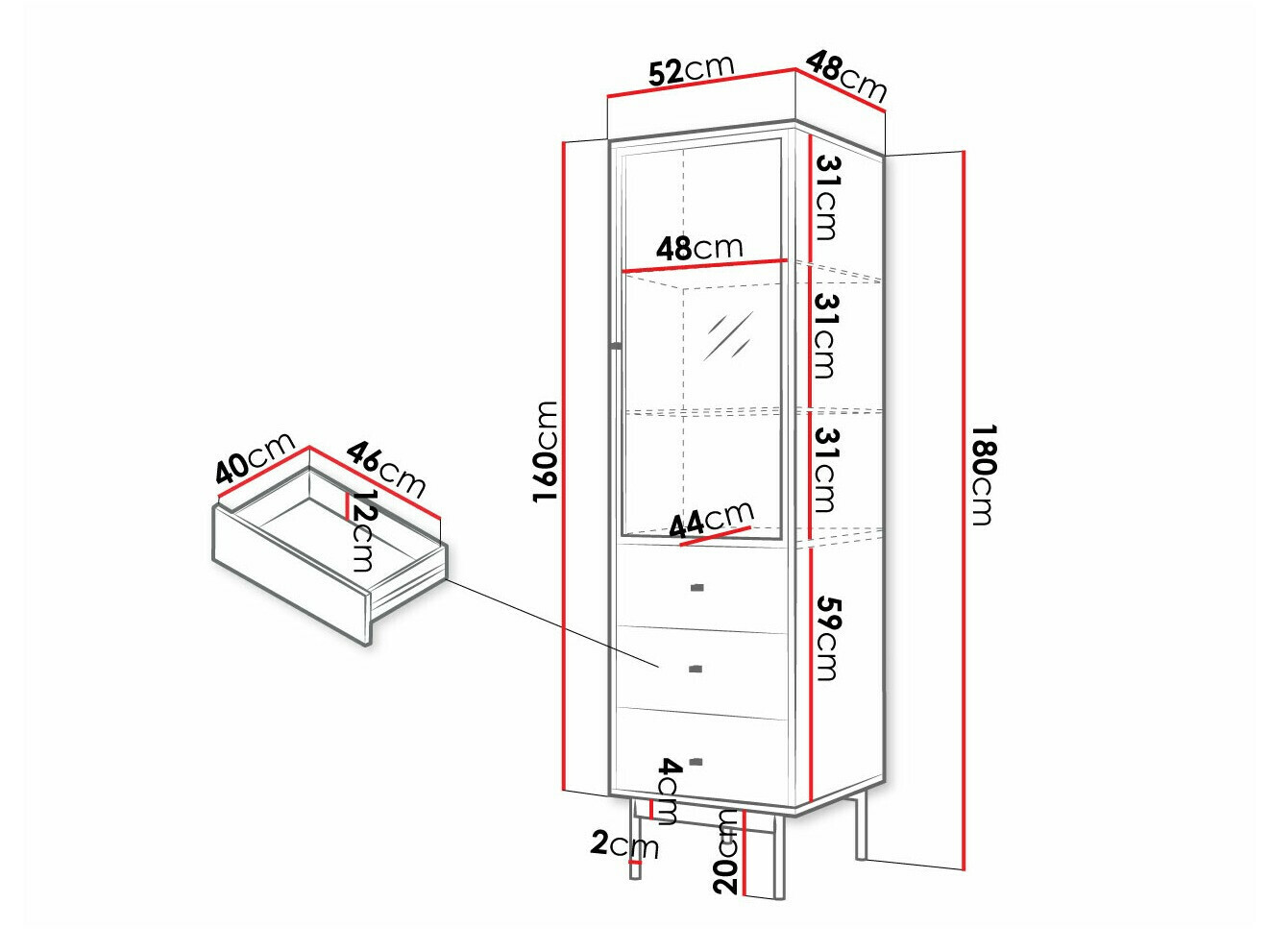 52cm
48cm
31cm
48cm
31cm
31cm
44cm
59cm
160cm
180cm
40cm
46cm
12cm
4cm
2cm
20cm