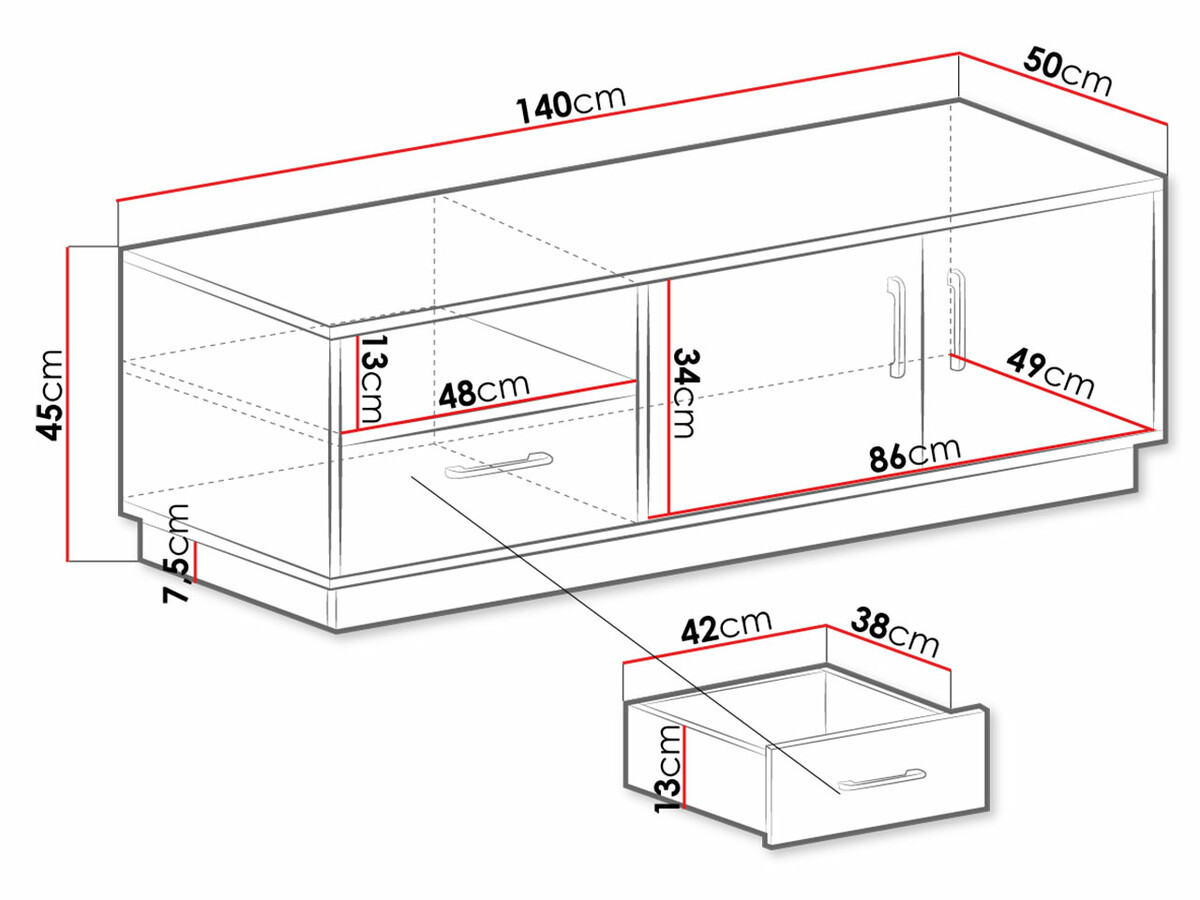 140cm
50cm
45cm
13cm
48cm
34cm
49cm
86cm
7,5cm
42cm
38cm
13cm