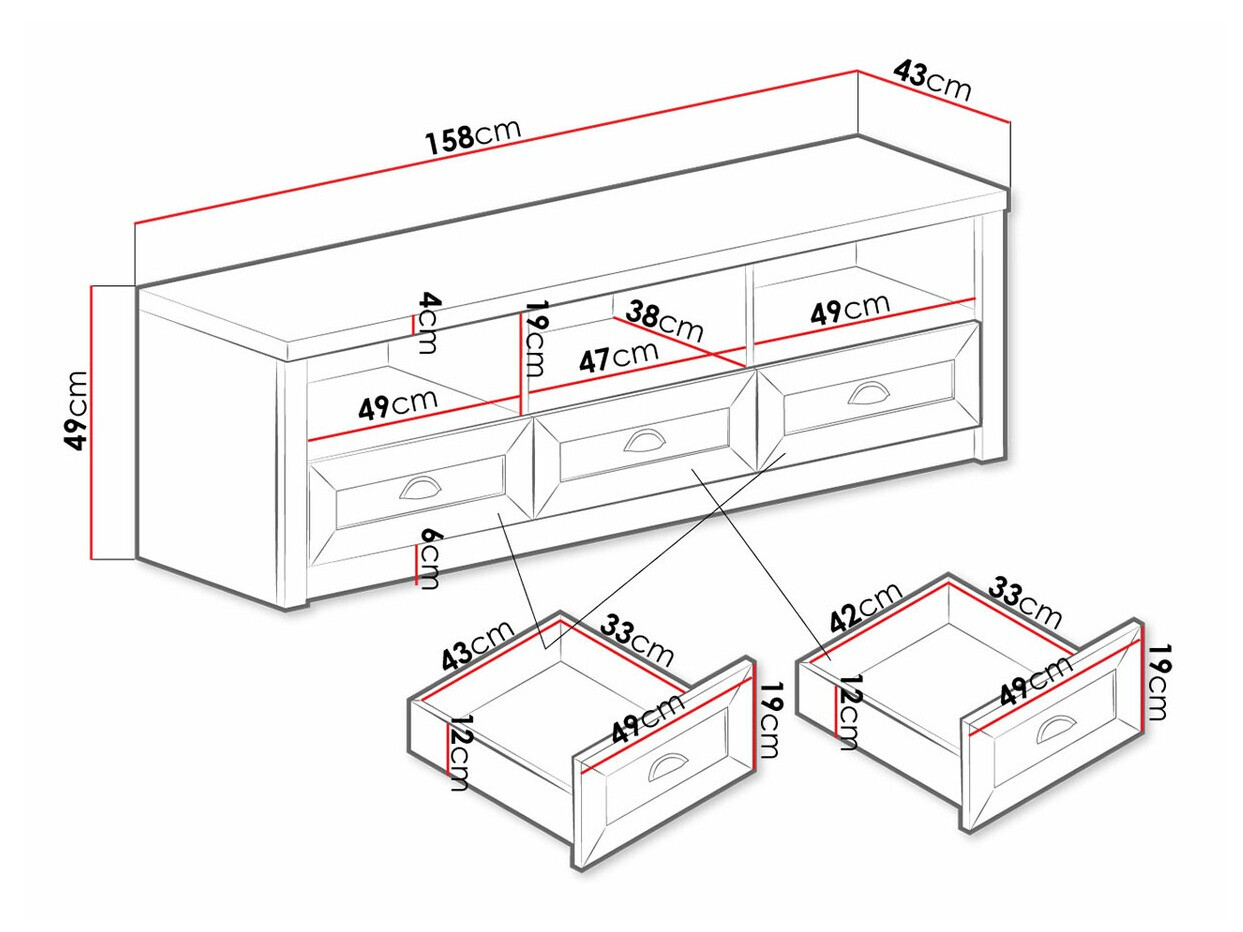 158cm
43cm
49cm
4cm
19cm
38cm
49cm
47cm
49cm
6cm
43cm
33cm
12cm
49cm
19cm
42cm
33cm
12cm
49cm
19cm