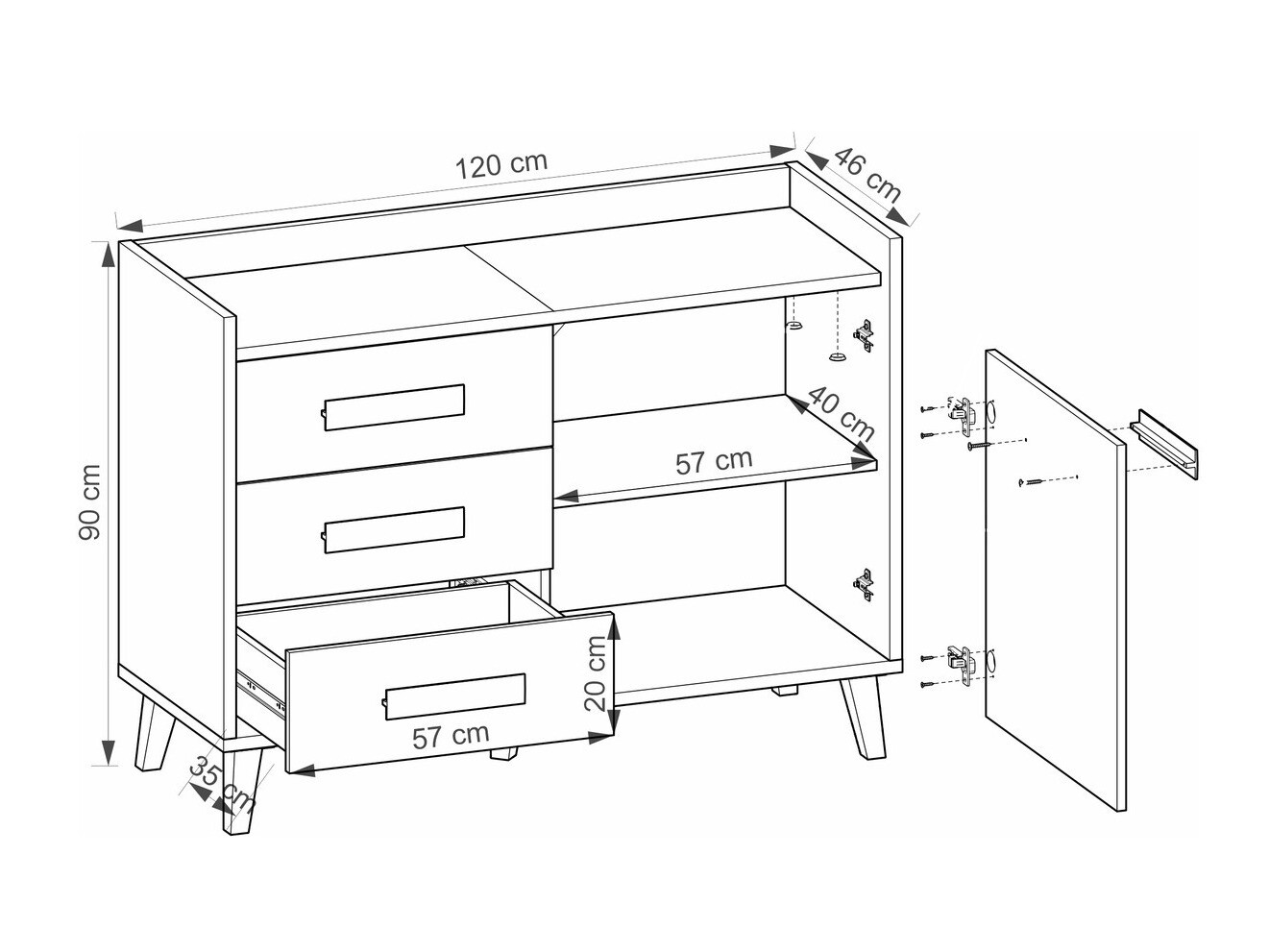 120 cm

46 cm

90 cm

40 cm

57 cm

20 cm

57 cm

35 cm